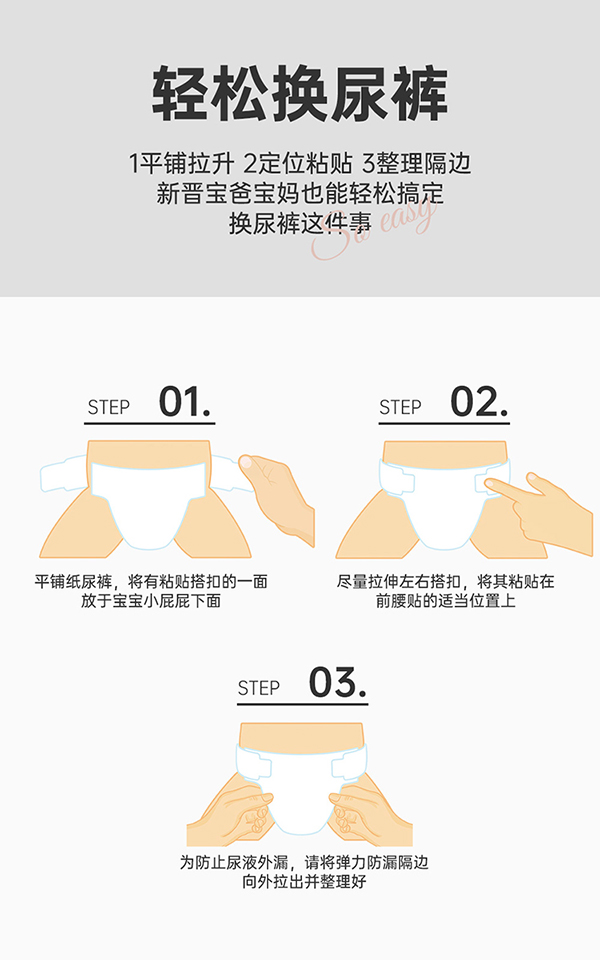 轻松换尿裤

1平铺拉升 2定位粘贴 3整理隔边
新晋宝爸宝妈也能轻松搞定
换尿裤这件事

So easy

STEP 01.

平铺纸尿裤，将有粘贴搭扣的一面放于宝宝小屁屁下面

STEP 02.

尽量拉伸左右搭扣，将其粘贴在前腰贴的适当位置上

STEP 03.

为防止尿液外漏，请将弹力防漏隔边向外拉出并整理好